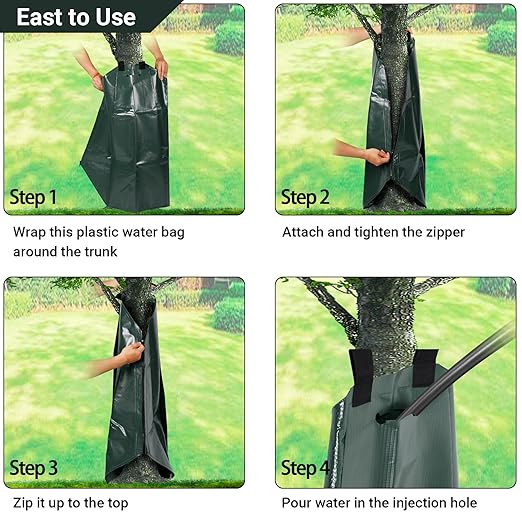 East to Use

Step 1

Wrap this plastic water bag around the trunk

Step 2

Attach and tighten the zipper

Step 3

Zip it up to the top

Step 4

Pour water in the injection hole