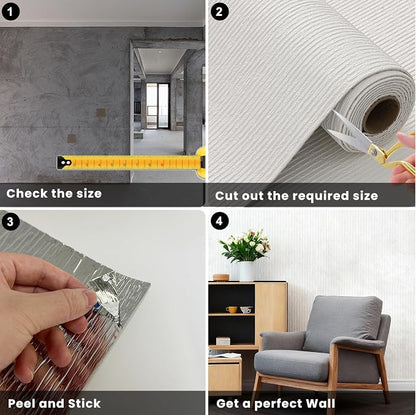 1
Check the size

2
Cut out the required size

3
Peel and Stick

4
Get a perfect Wall