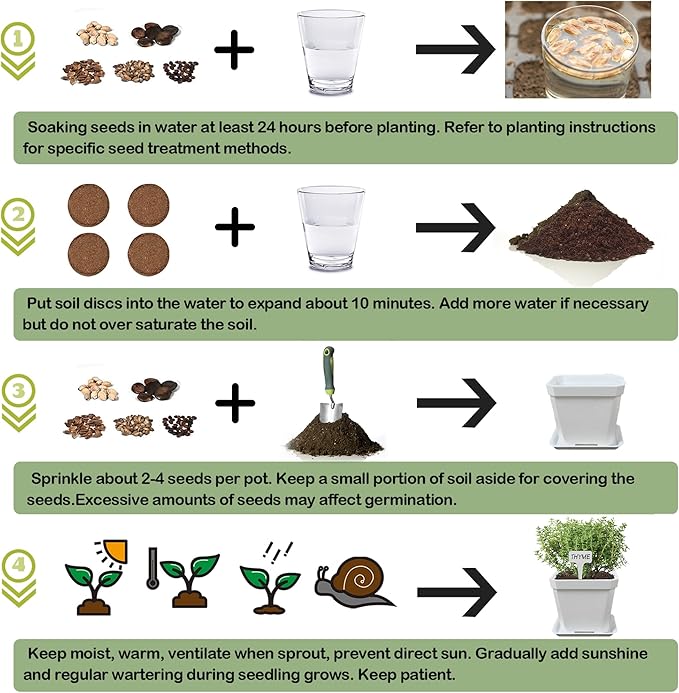 1

Soaking seeds in water at least 24 hours before planting. Refer to planting instructions for specific seed treatment methods.

2

Put soil discs into the water to expand about 10 minutes. Add more water if necessary but do not over saturate the soil.

3

Sprinkle about 2-4 seeds per pot. Keep a small portion of soil aside for covering the seeds.Excessive amounts of seeds may affect germination.

4

THYME

Keep moist, warm, ventilate when sprout, prevent direct sun. Gradually add sunshine and regular wartering during seedling grows. Keep patient.