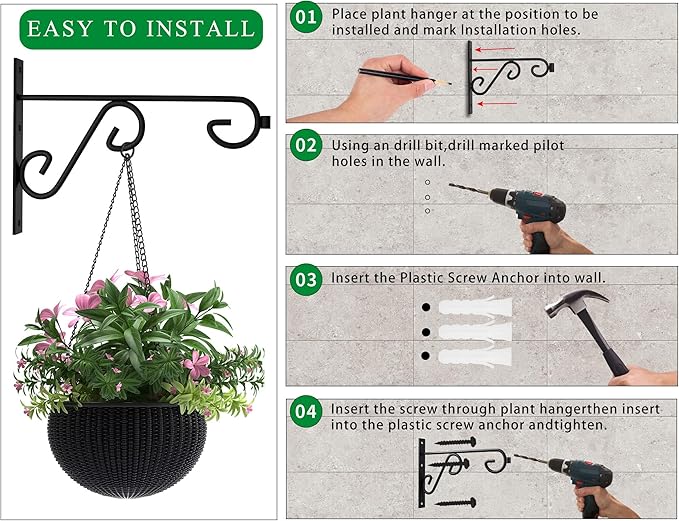 EASY TO INSTALL

01 Place plant hanger at the position to be installed and mark Installation holes.

02 Using an drill bit,drill marked pilot holes in the wall.

03 Insert the Plastic Screw Anchor into wall.

04 Insert the screw through plant hangerthen insert into the plastic screw anchor andtighten.