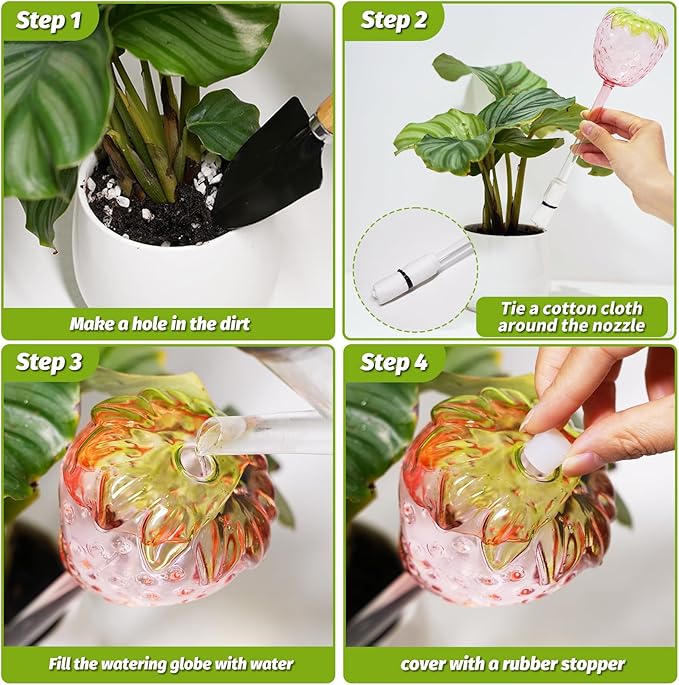 Step 1

Make a hole in the dirt

Step 2

Tie a cotton cloth around the nozzle

Step 3

Fill the watering globe with water

Step 4

cover with a rubber stopper