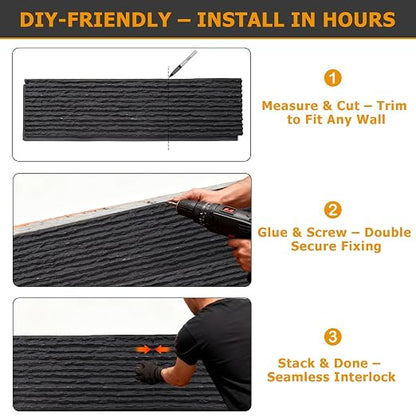 DIY-FRIENDLY – INSTALL IN HOURS

1

Measure & Cut – Trim to Fit Any Wall

2

Glue & Screw – Double Secure Fixing

3

Stack & Done – Seamless Interlock