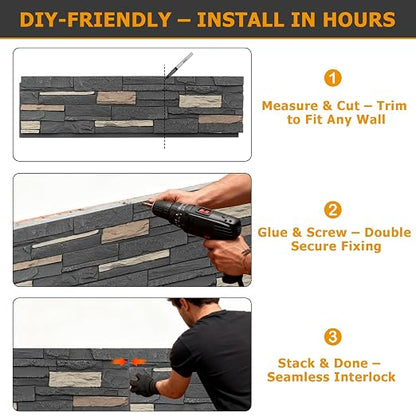 DIY-FRIENDLY – INSTALL IN HOURS

1

Measure & Cut – Trim to Fit Any Wall

2

Glue & Screw – Double Secure Fixing

3

Stack & Done – Seamless Interlock