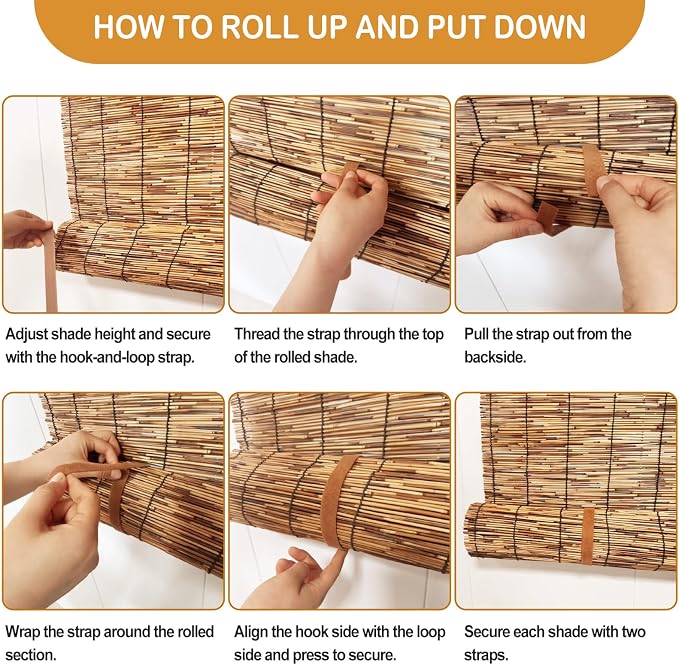 HOW TO ROLL UP AND PUT DOWN

Adjust shade height and secure with the hook-and-loop strap.

Thread the strap through the top of the rolled shade.

Pull the strap out from the backside.

Wrap the strap around the rolled section.

Align the hook side with the loop side and press to secure.

Secure each shade with two straps.