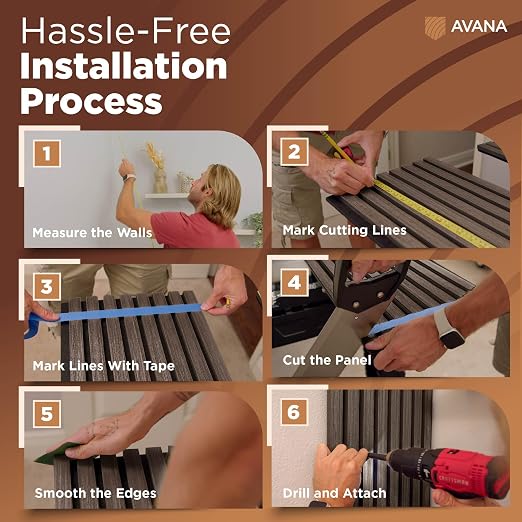 Hassle-Free
Installation
Process

AVANA

1
Measure the Walls

2
Mark Cutting Lines

3
Mark Lines With Tape

4
Cut the Panel

5
Smooth the Edges

6
Drill and Attach

CRAFTSMAN