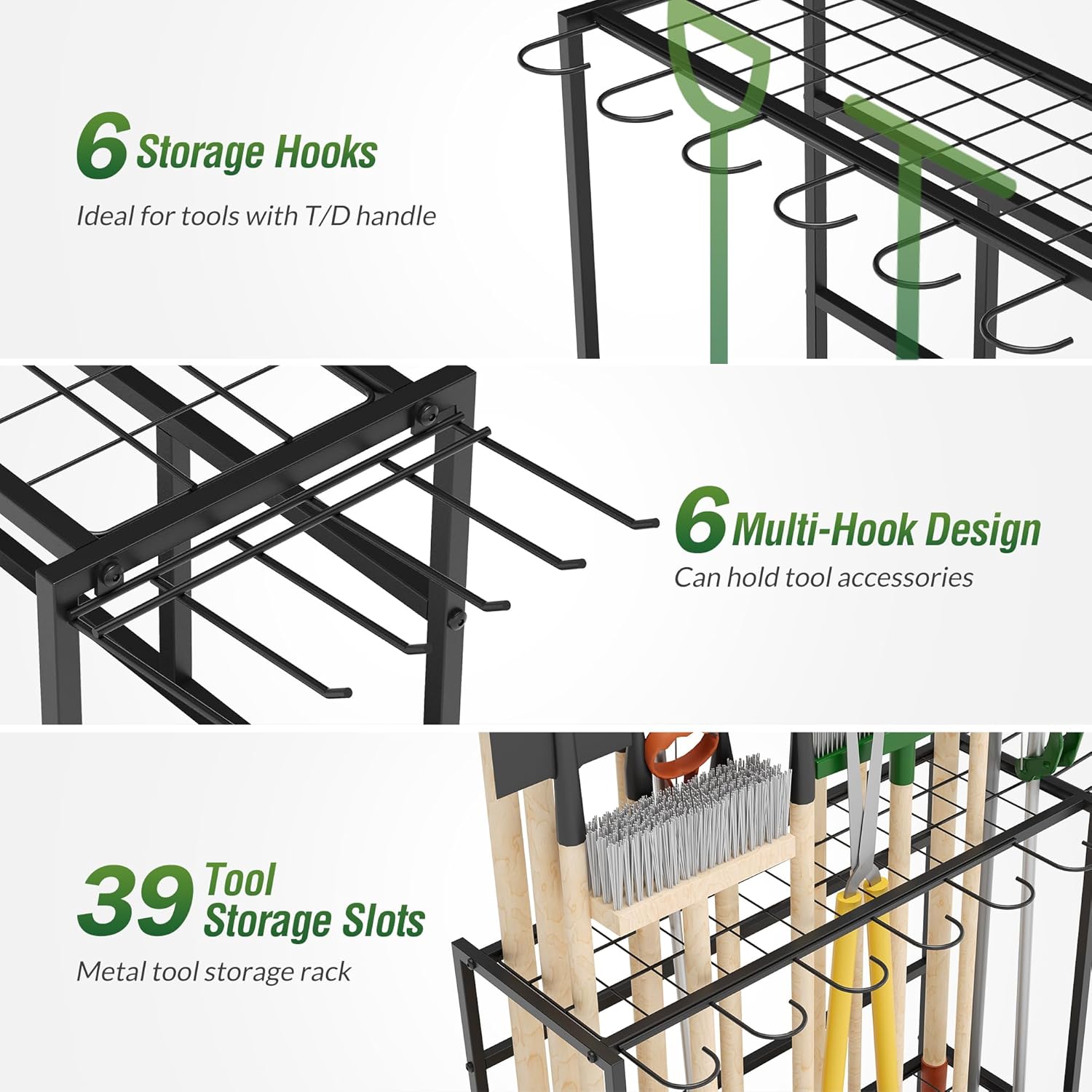 6 Storage Hooks

Ideal for tools with T/D handle

6 Multi-Hook Design

Can hold tool accessories

39 Tool Storage Slots

Metal tool storage rack