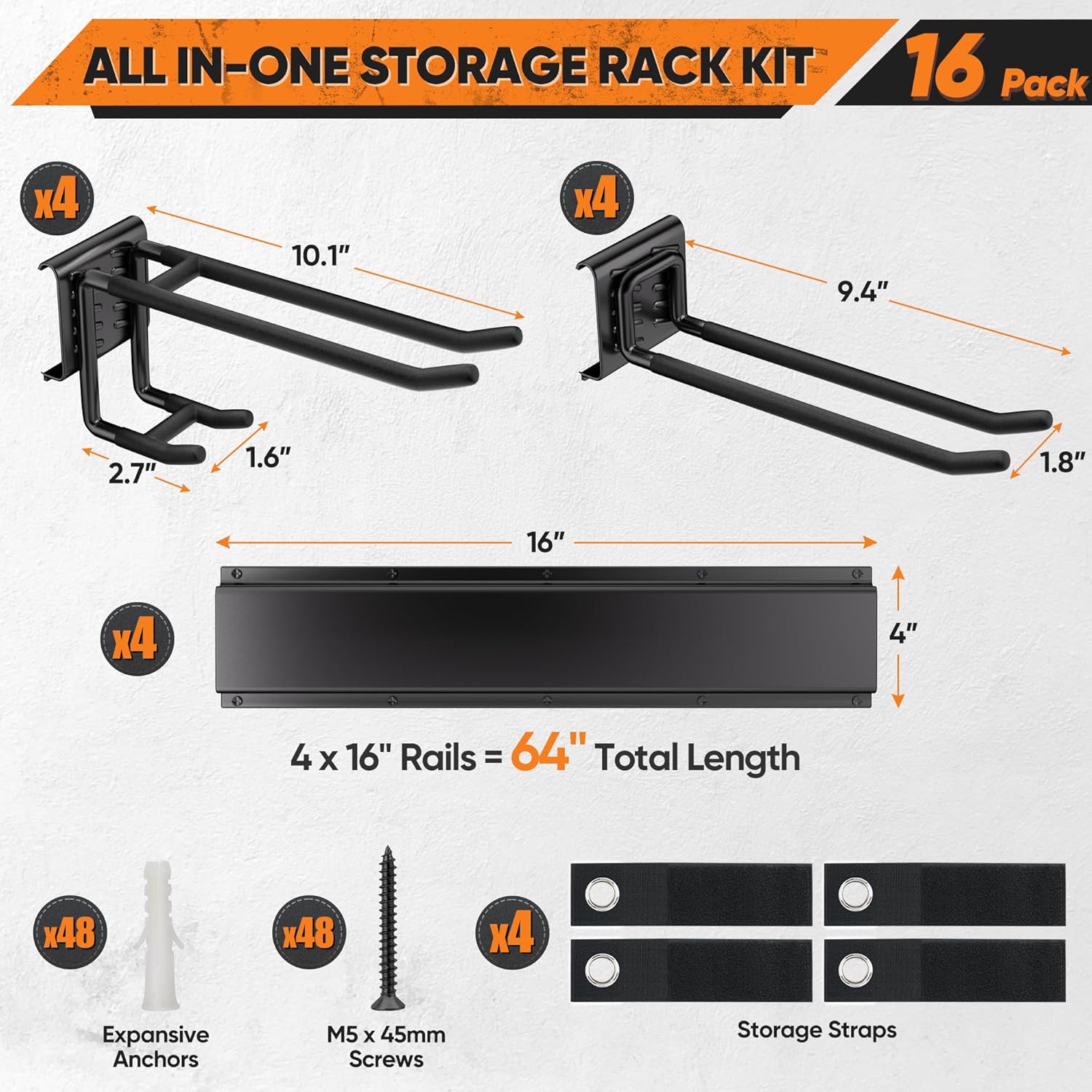 ALL IN-ONE STORAGE RACK KIT

16 Pack

x4

10.1"

2.7"

1.6"

x4

9.4"

1.8"

16"

x4

4"

4 x 16" Rails = 64" Total Length

x48

Expansive Anchors

x48

M5 x 45mm Screws

x4

Storage Straps