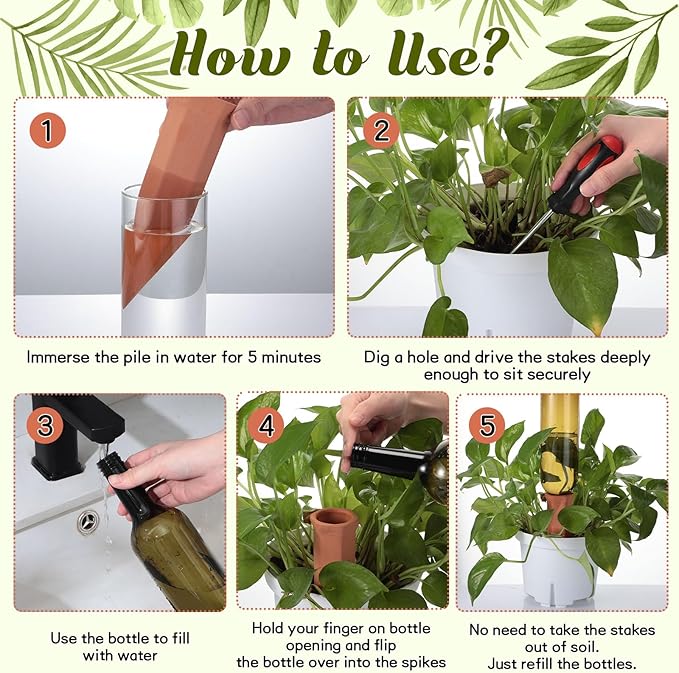 How to Use?

1

Immerse the pile in water for 5 minutes

2

Dig a hole and drive the stakes deeply enough to sit securely

3

Use the bottle to fill with water

4

Hold your finger on bottle opening and flip the bottle over into the spikes

5

No need to take the stakes out of soil. Just refill the bottles.