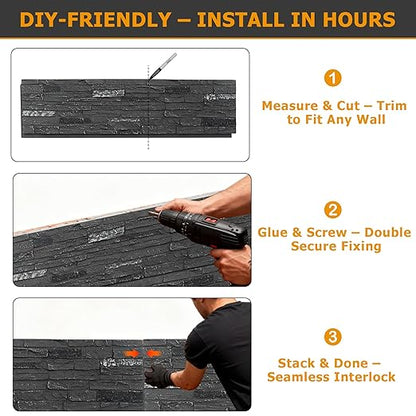 DIY-FRIENDLY – INSTALL IN HOURS

1

Measure & Cut – Trim to Fit Any Wall

2

Glue & Screw – Double Secure Fixing

3

Stack & Done – Seamless Interlock