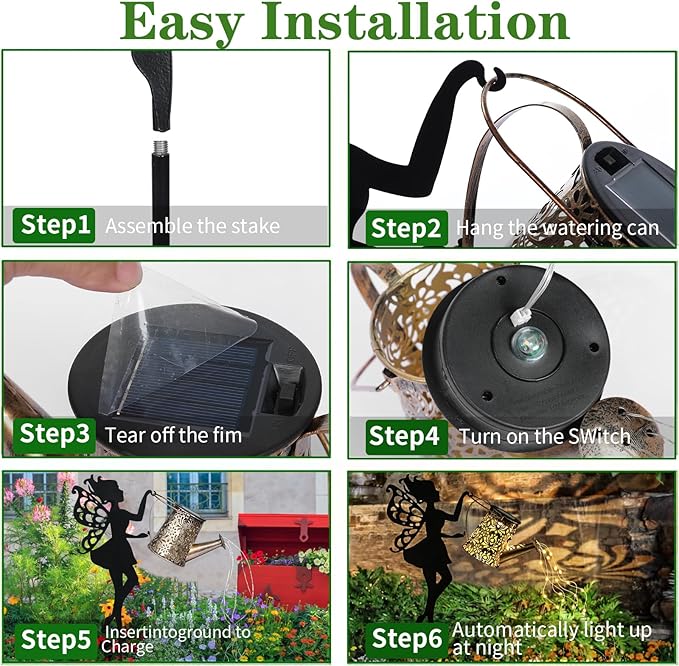 Easy Installation

Step1 Assemble the stake

Step2 Hang the watering can

Step3 Tear off the fim

Step4 Turn on the SWitch

Step5 Insertintoground to Charge

Step6 Automatically light up at night