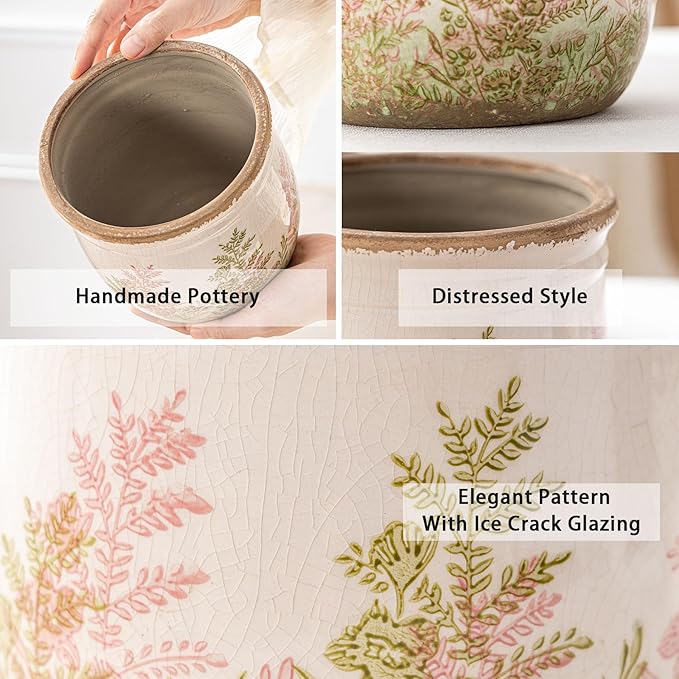 Handmade Pottery

Distressed Style

Elegant Pattern
With Ice Crack Glazing