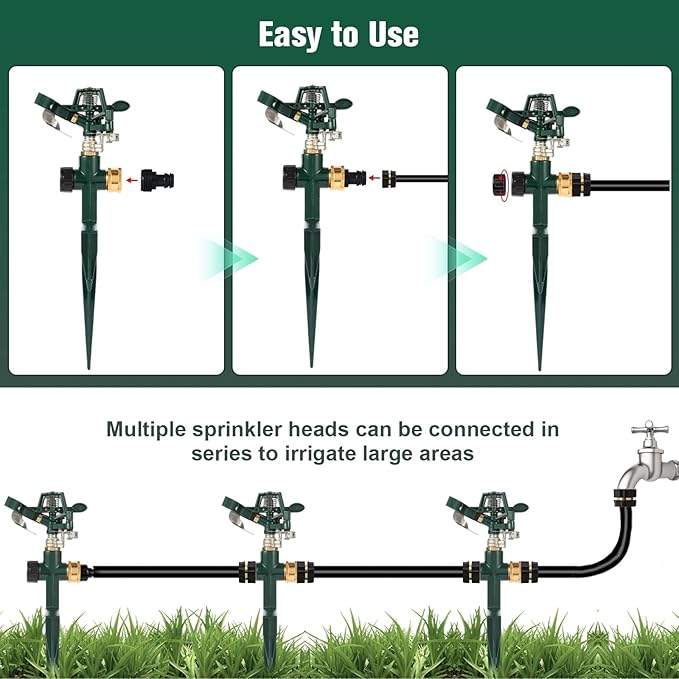 Easy to Use

Multiple sprinkler heads can be connected in series to irrigate large areas