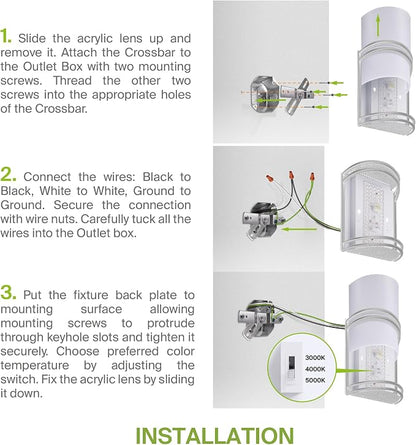 1. Slide the acrylic lens up and remove it. Attach the Crossbar to the Outlet Box with two mounting screws. Thread the other two screws into the appropriate holes of the Crossbar.

2. Connect the wires: Black to Black, White to White, Ground to Ground. Secure the connection with wire nuts. Carefully tuck all the wires into the Outlet box.

3. Put the fixture back plate to mounting surface allowing mounting screws to protrude through keyhole slots and tighten it securely. Choose preferred color temperature by adjusting the switch. Fix the acrylic lens by sliding it down.

3000K
4000K
5000K

INSTALLATION