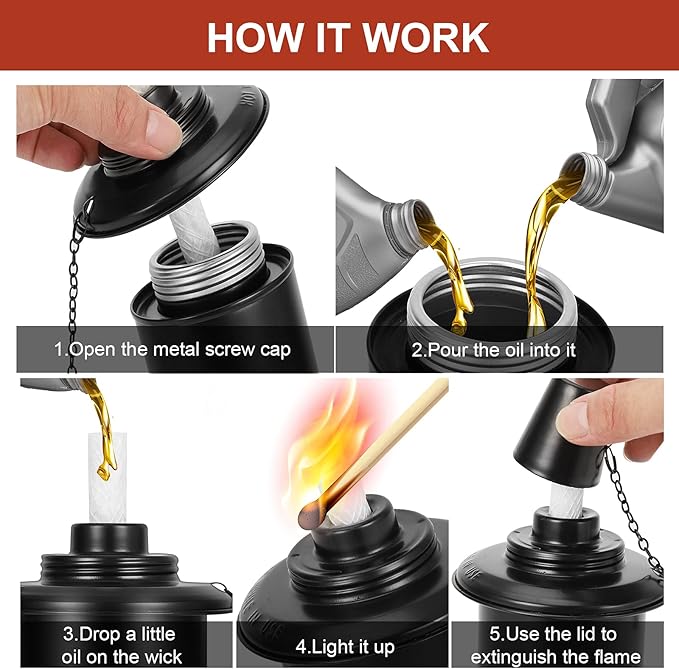 HOW IT WORK

1.Open the metal screw cap

2.Pour the oil into it

3.Drop a little oil on the wick

4.Light it up

5.Use the lid to extinguish the flame