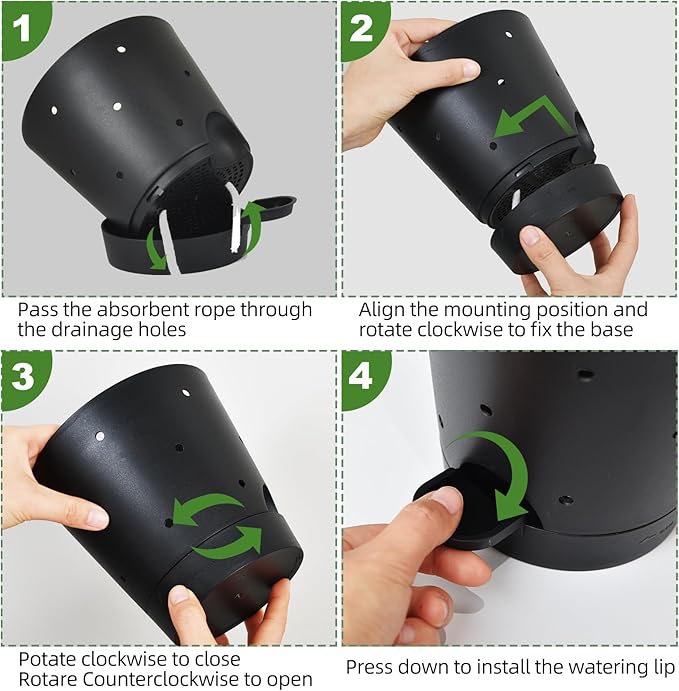 1

Pass the absorbent rope through the drainage holes

2

Align the mounting position and rotate clockwise to fix the base

3

Potate clockwise to close
Rotare Counterclockwise to open

4

Press down to install the watering lip