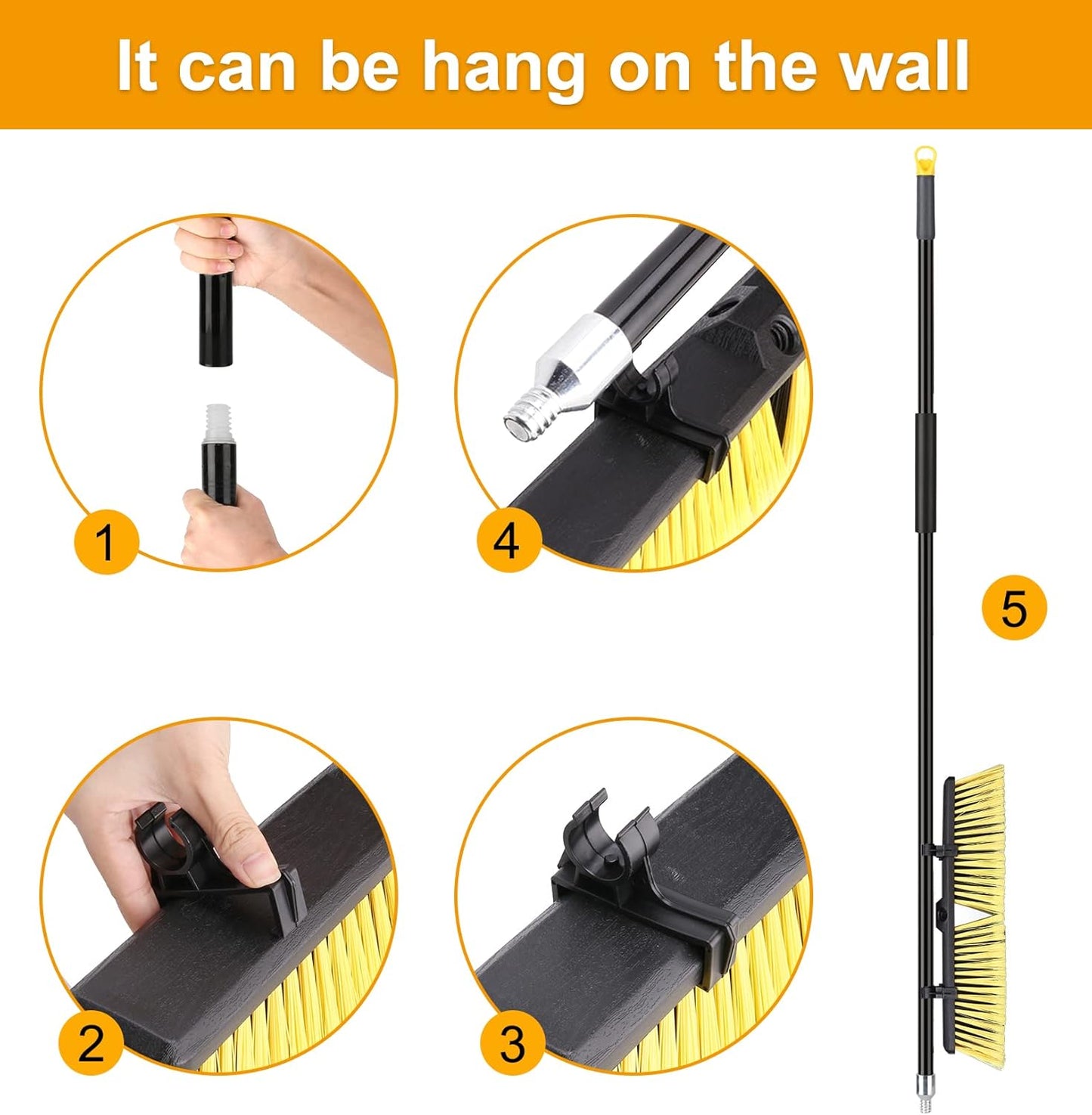 It can be hang on the wall

1

4

5

2

3