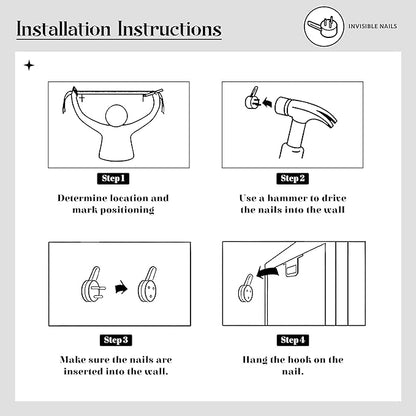 Installation Instructions

INVISIBLE NAILS

Step 1

Determine location and mark positioning

Step 2

Use a hammer to drive the nails into the wall

Step 3

Make sure the nails are inserted into the wall.

Step 4

Hang the hook on the nail.