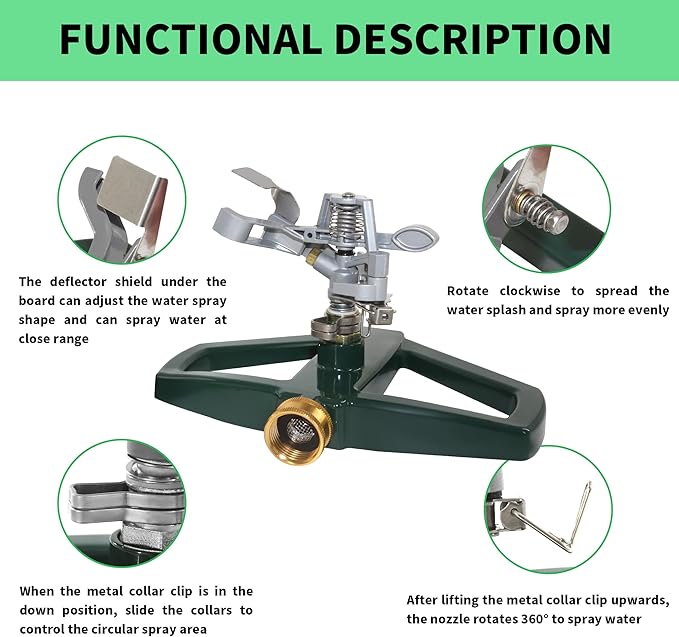 FUNCTIONAL DESCRIPTION

The deflector shield under the board can adjust the water spray shape and can spray water at close range

Rotate clockwise to spread the water splash and spray more evenly

When the metal collar clip is in the down position, slide the collars to control the circular spray area

After lifting the metal collar clip upwards, the nozzle rotates 360° to spray water