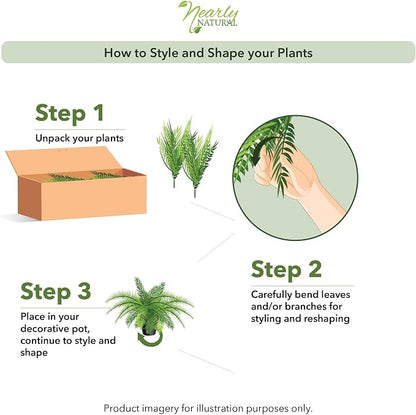 Nearly NATURAL

How to Style and Shape your Plants

Step 1

Unpack your plants

Step 2

Carefully bend leaves and/or branches for styling and reshaping

Step 3

Place in your decorative pot, continue to style and shape

Product imagery for illustration purposes only.