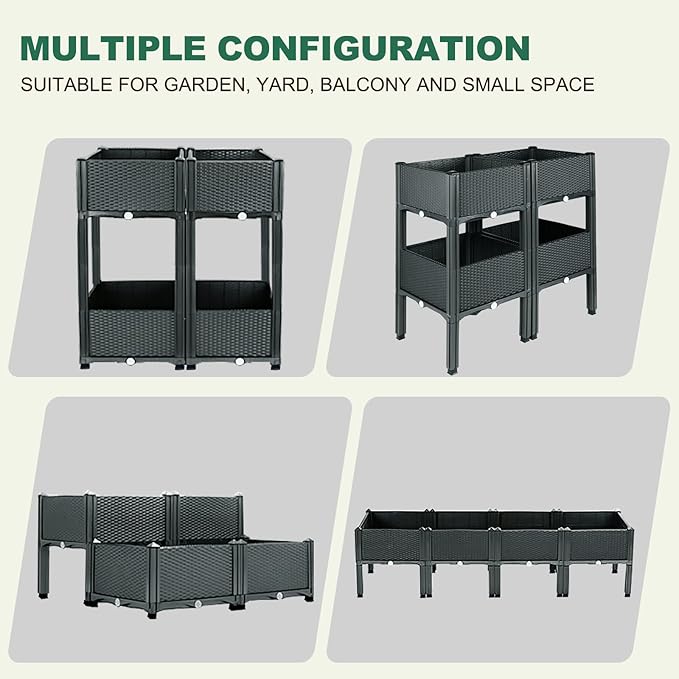 MULTIPLE CONFIGURATION
SUITABLE FOR GARDEN, YARD, BALCONY AND SMALL SPACE