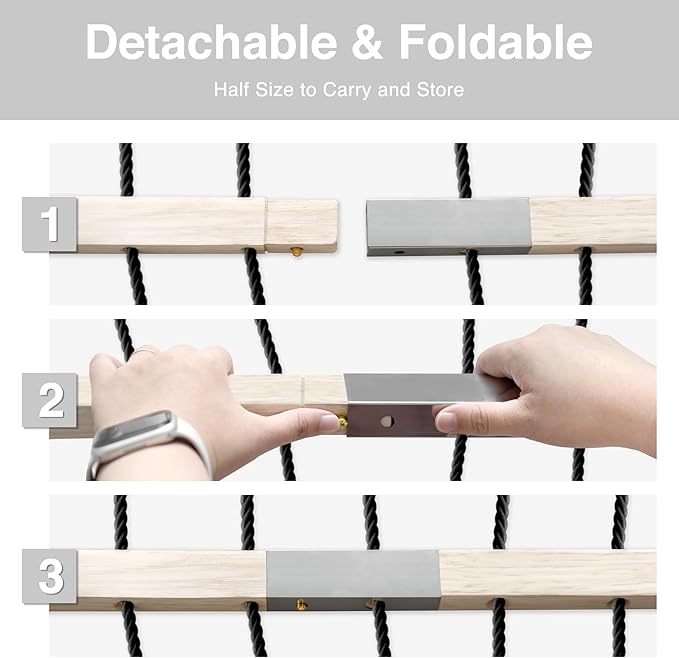 Detachable & Foldable

Half Size to Carry and Store

1

2

3