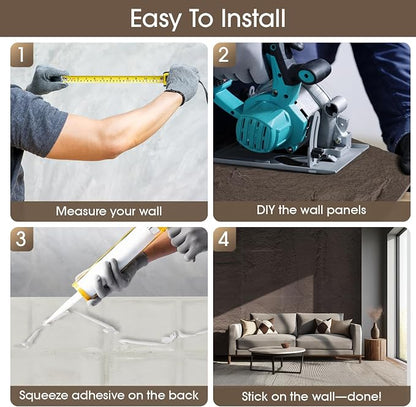 Easy To Install

1

Measure your wall

2

DIY the wall panels

3

Squeeze adhesive on the back

4

Stick on the wall—done!