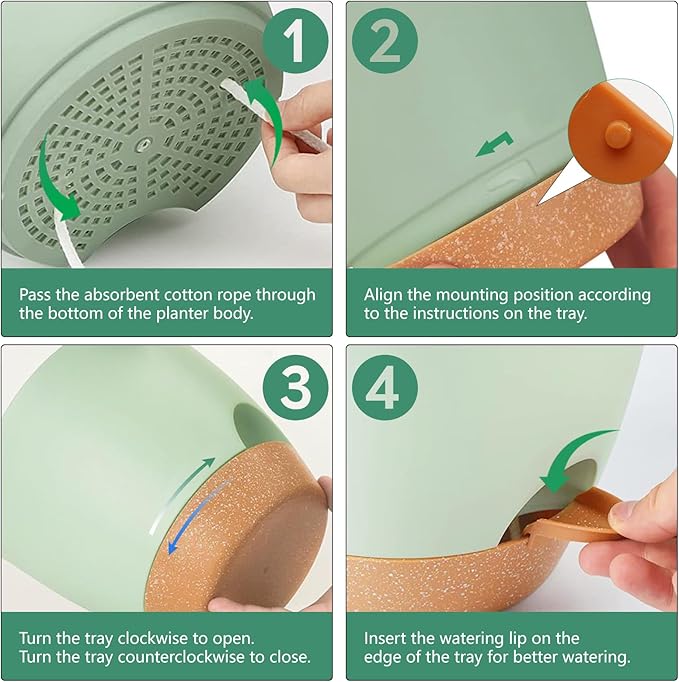 1

Pass the absorbent cotton rope through the bottom of the planter body.

2

Align the mounting position according to the instructions on the tray.

3

Turn the tray clockwise to open.
Turn the tray counterclockwise to close.

4

Insert the watering lip on the edge of the tray for better watering.