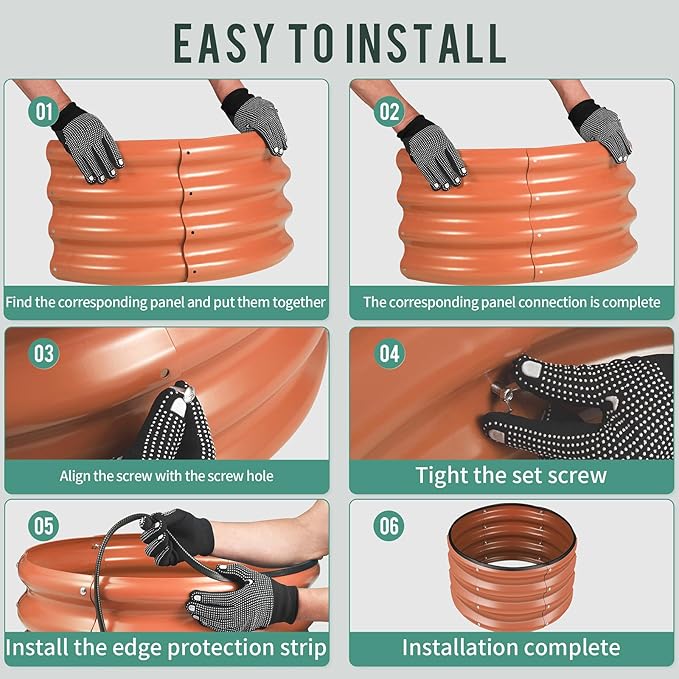 EASY TO INSTALL

01

Find the corresponding panel and put them together

02

The corresponding panel connection is complete

03

Align the screw with the screw hole

04

Tight the set screw

05

Install the edge protection strip

06

Installation complete