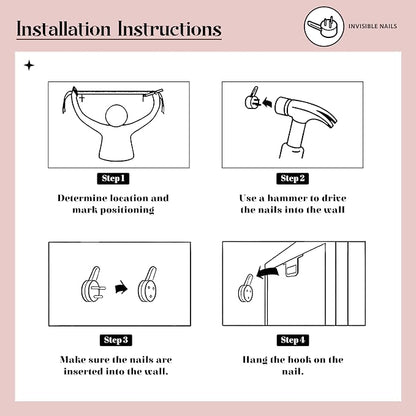 Installation Instructions

INVISIBLE NAILS

Step 1

Determine location and mark positioning

Step 2

Use a hammer to drive the nails into the wall

Step 3

Make sure the nails are inserted into the wall.

Step 4

Hang the hook on the nail.