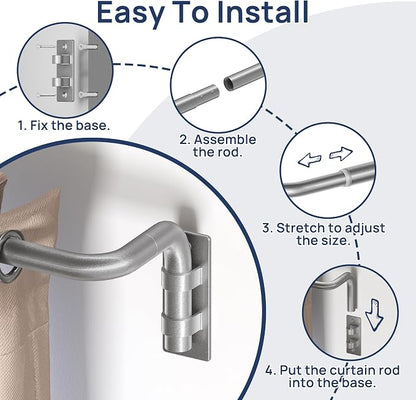 Easy To Install

1. Fix the base.

2. Assemble the rod.

3. Stretch to adjust the size.

4. Put the curtain rod into the base.