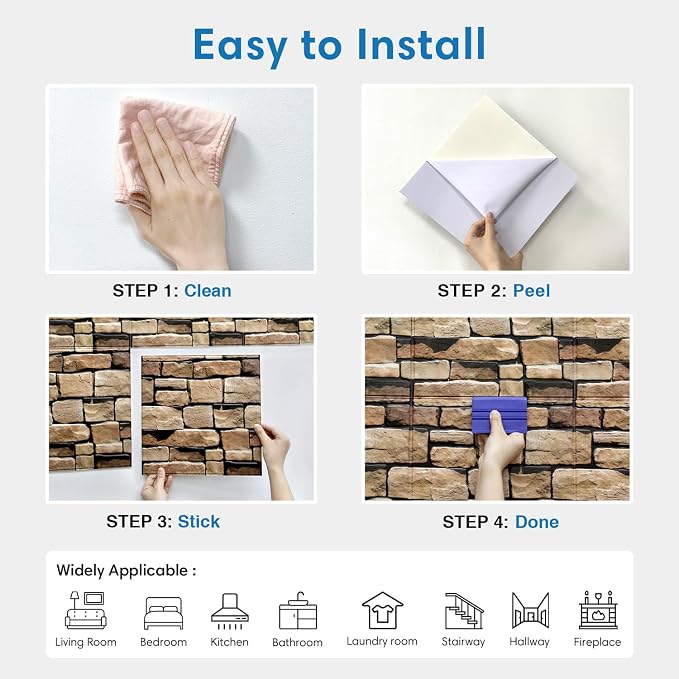 Easy to Install

STEP 1: Clean

STEP 2: Peel

STEP 3: Stick

STEP 4: Done

Widely Applicable :

Living Room Bedroom Kitchen Bathroom Laundry room Stairway Hallway Fireplace