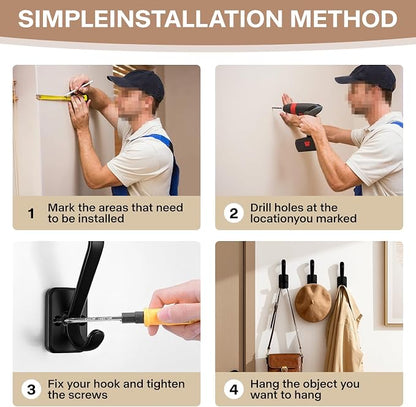 SIMPLEINSTALLATION METHOD

1 Mark the areas that need to be installed

2 Drill holes at the locationyou marked

3 Fix your hook and tighten the screws

4 Hang the object you want to hang