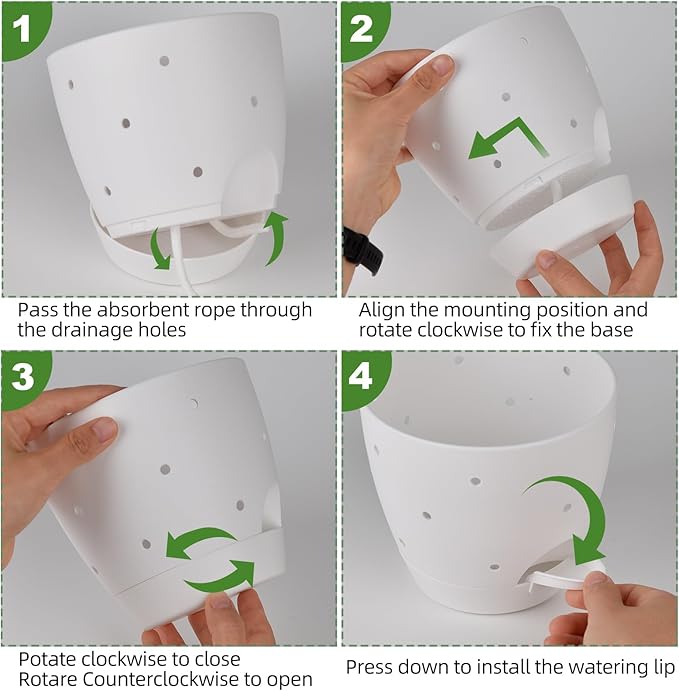 1

Pass the absorbent rope through the drainage holes

2

Align the mounting position and rotate clockwise to fix the base

3

Potate clockwise to close
Rotare Counterclockwise to open

4

Press down to install the watering lip