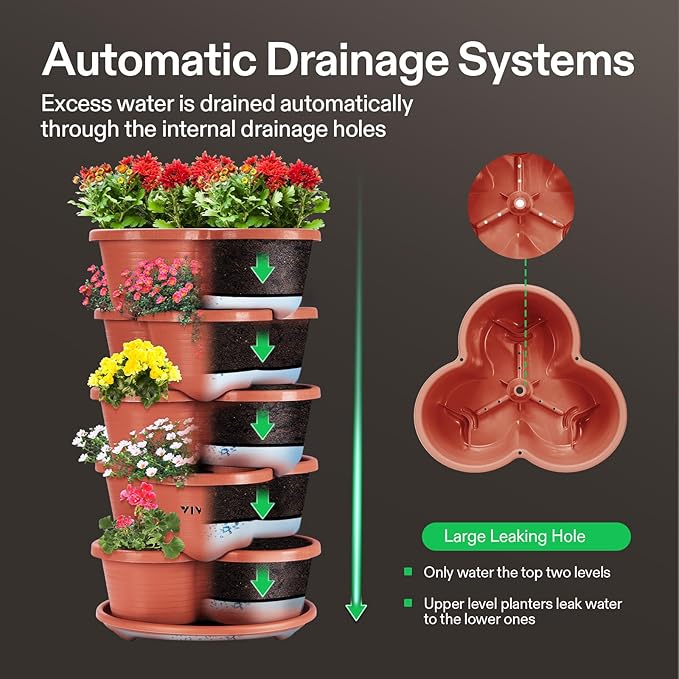 Automatic Drainage Systems

Excess water is drained automatically through the internal drainage holes

VIV

Large Leaking Hole

Only water the top two levels

Upper level planters leak water to the lower ones