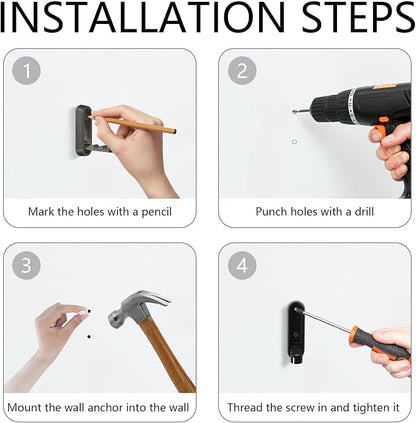 INSTALLATION STEPS

1

Mark the holes with a pencil

2

Punch holes with a drill

3

Mount the wall anchor into the wall

4

Thread the screw in and tighten it