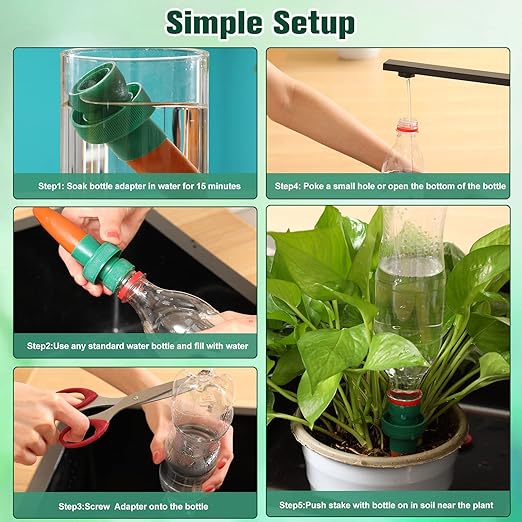 Simple Setup

Step1: Soak bottle adapter in water for 15 minutes

Step2:Use any standard water bottle and fill with water

Step3:Screw Adapter onto the bottle

Step4: Poke a small hole or open the bottom of the bottle

Step5:Push stake with bottle on in soil near the plant