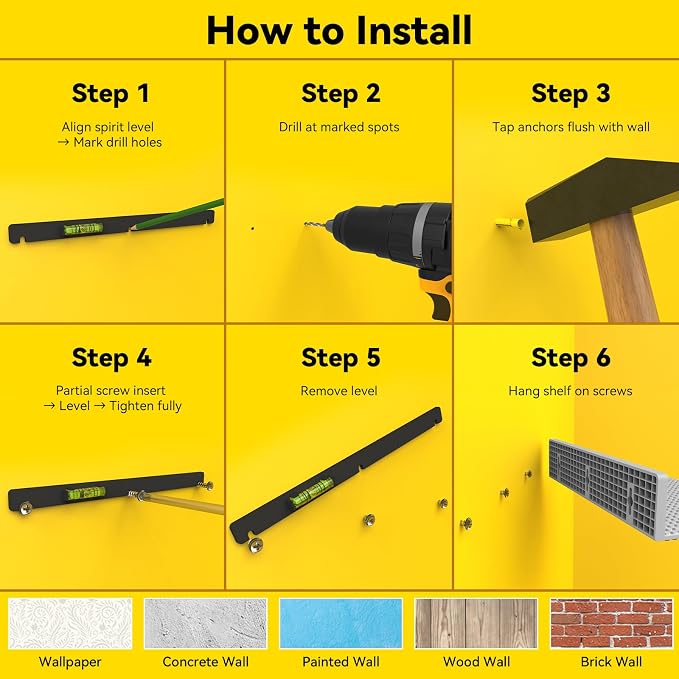 How to Install

Step 1

Align spirit level → Mark drill holes

Step 2

Drill at marked spots

Step 3

Tap anchors flush with wall

Step 4

Partial screw insert → Level → Tighten fully

Step 5

Remove level

Step 6

Hang shelf on screws

Wallpaper

Concrete Wall

Painted Wall

Wood Wall

Brick Wall