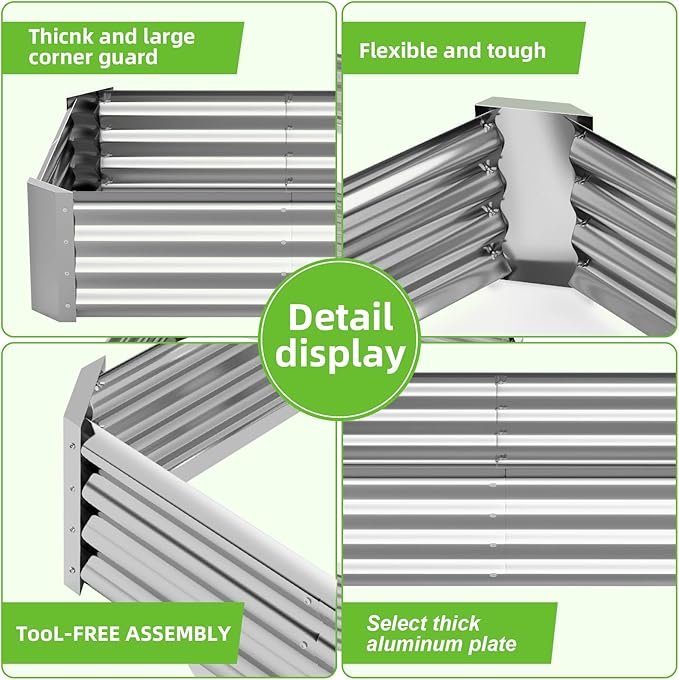 Thicnk and large corner guard

Flexible and tough

Detail display

TooL-FREE ASSEMBLY

Select thick aluminum plate