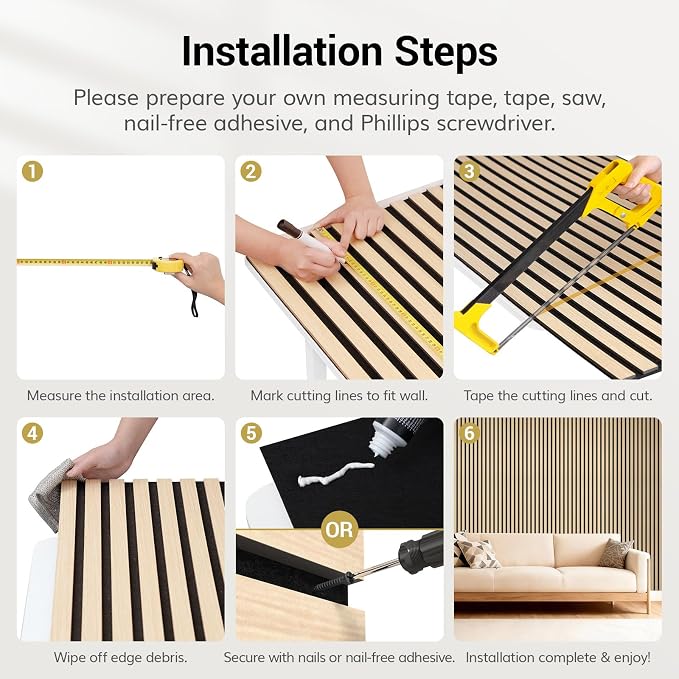 Installation Steps

Please prepare your own measuring tape, tape, saw, nail-free adhesive, and Phillips screwdriver.

1

Measure the installation area.

2

Mark cutting lines to fit wall.

3

Tape the cutting lines and cut.

4

Wipe off edge debris.

5

OR

Secure with nails or nail-free adhesive.

6

Installation complete & enjoy!