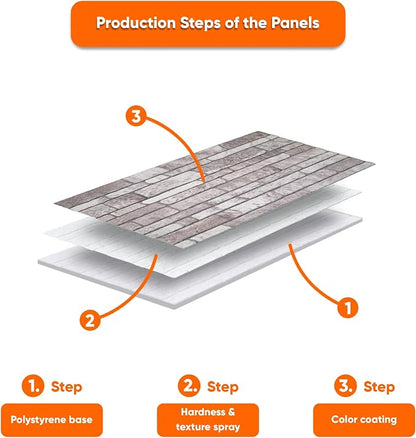 Production Steps of the Panels

3

2

1

1. Step

Polystyrene base

2. Step

Hardness & texture spray

3. Step

Color coating