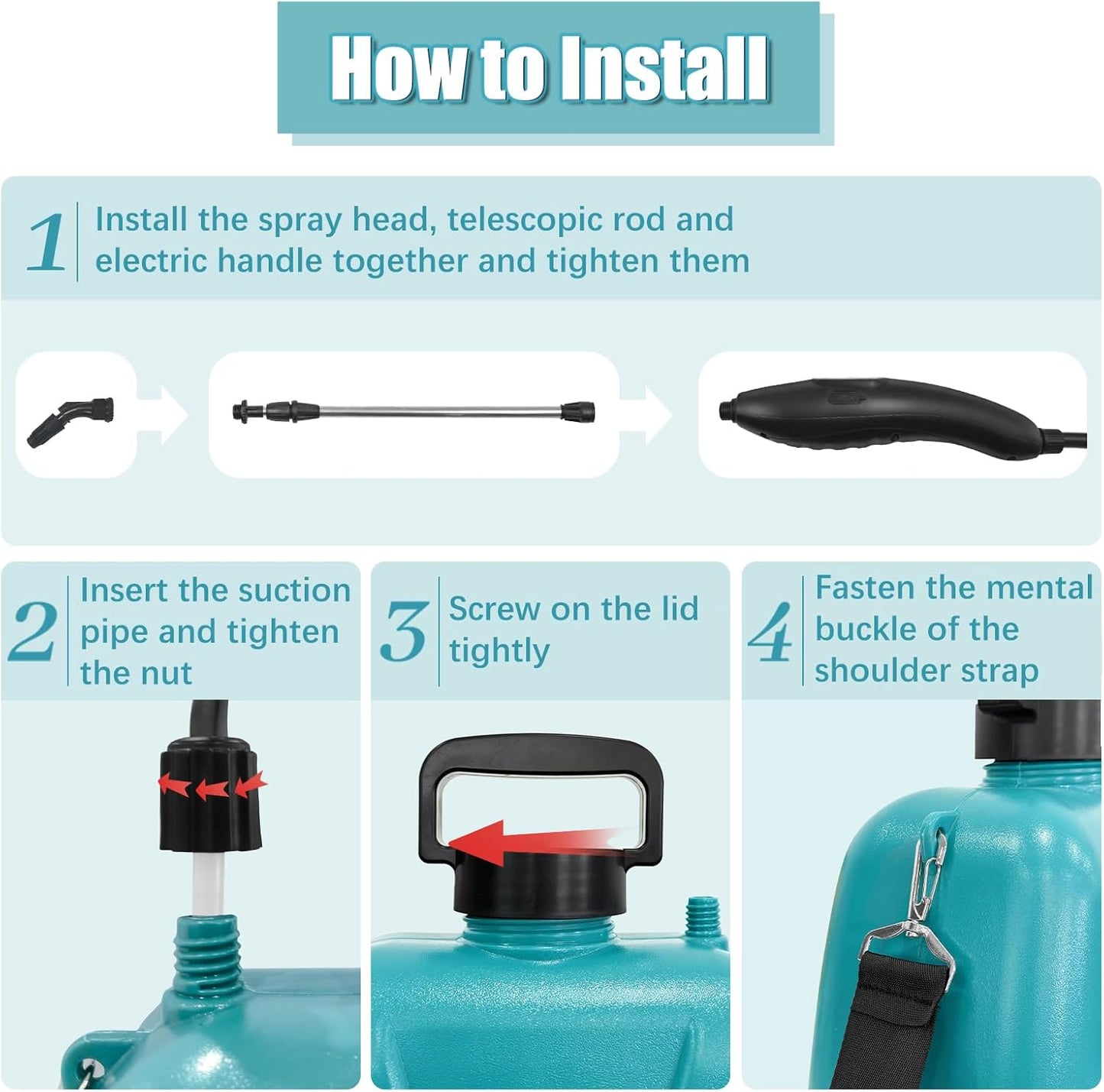 How to Install

1 Install the spray head, telescopic rod and electric handle together and tighten them

2 Insert the suction pipe and tighten the nut

3 Screw on the lid tightly

4 Fasten the mental buckle of the shoulder strap