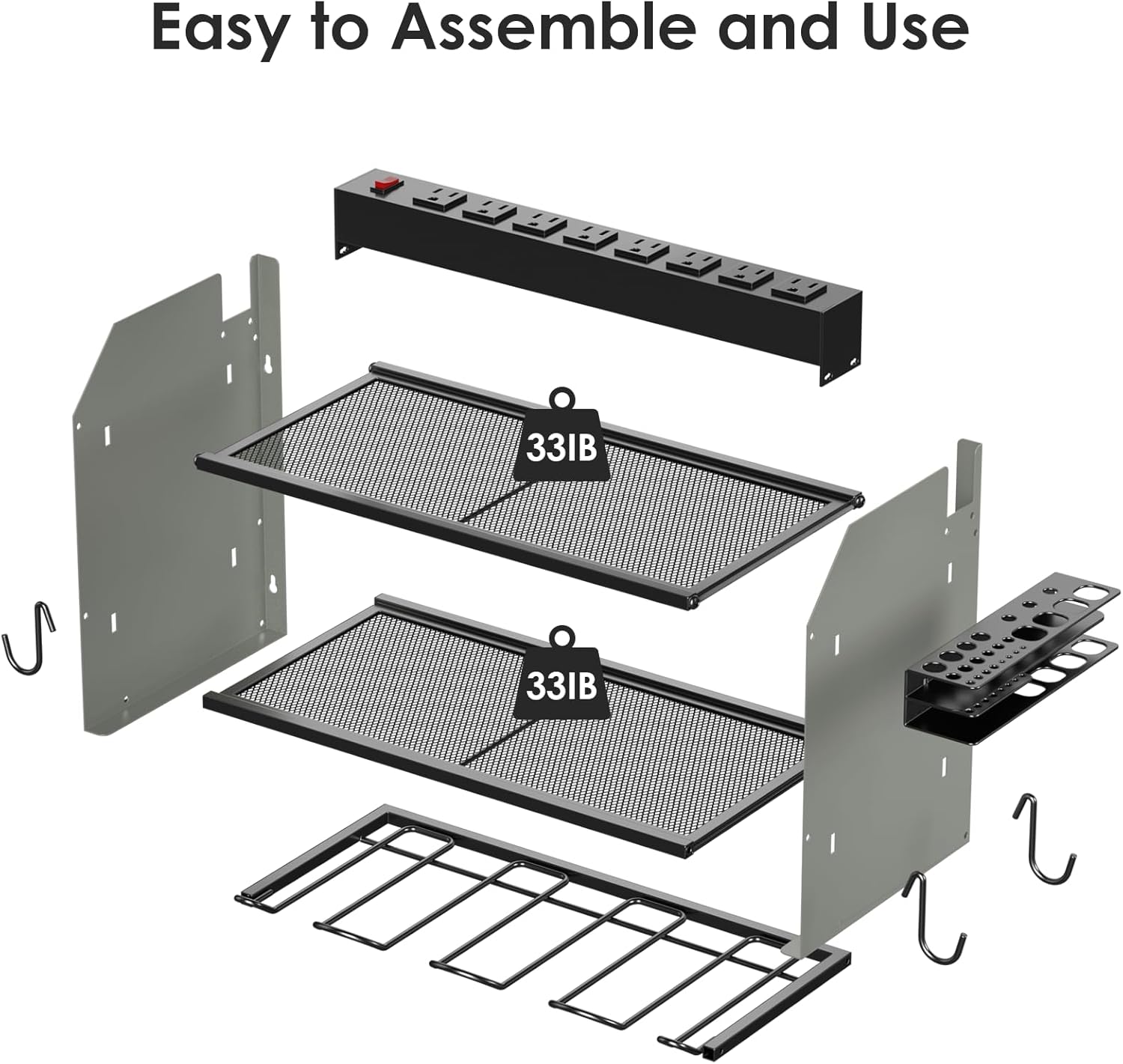 Easy to Assemble and Use

33IB

33IB