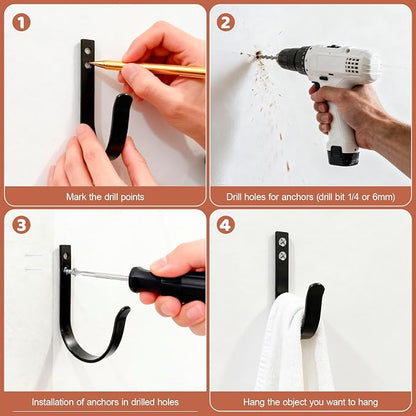 1

Mark the drill points

2

Drill holes for anchors (drill bit 1/4 or 6mm)

3

Installation of anchors in drilled holes

4

Hang the object you want to hang