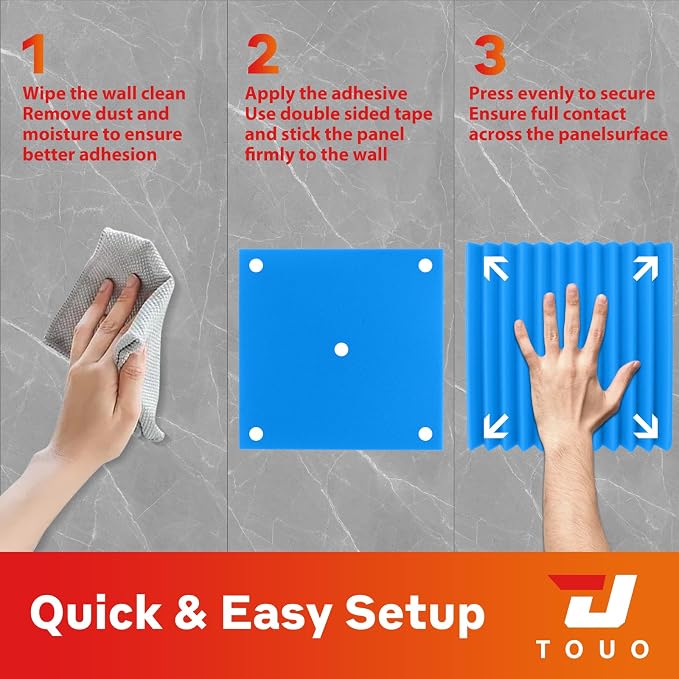 1
Wipe the wall clean
Remove dust and moisture to ensure better adhesion

2
Apply the adhesive
Use double sided tape and stick the panel firmly to the wall

3
Press evenly to secure
Ensure full contact across the panelsurface

Quick & Easy Setup

TOUO