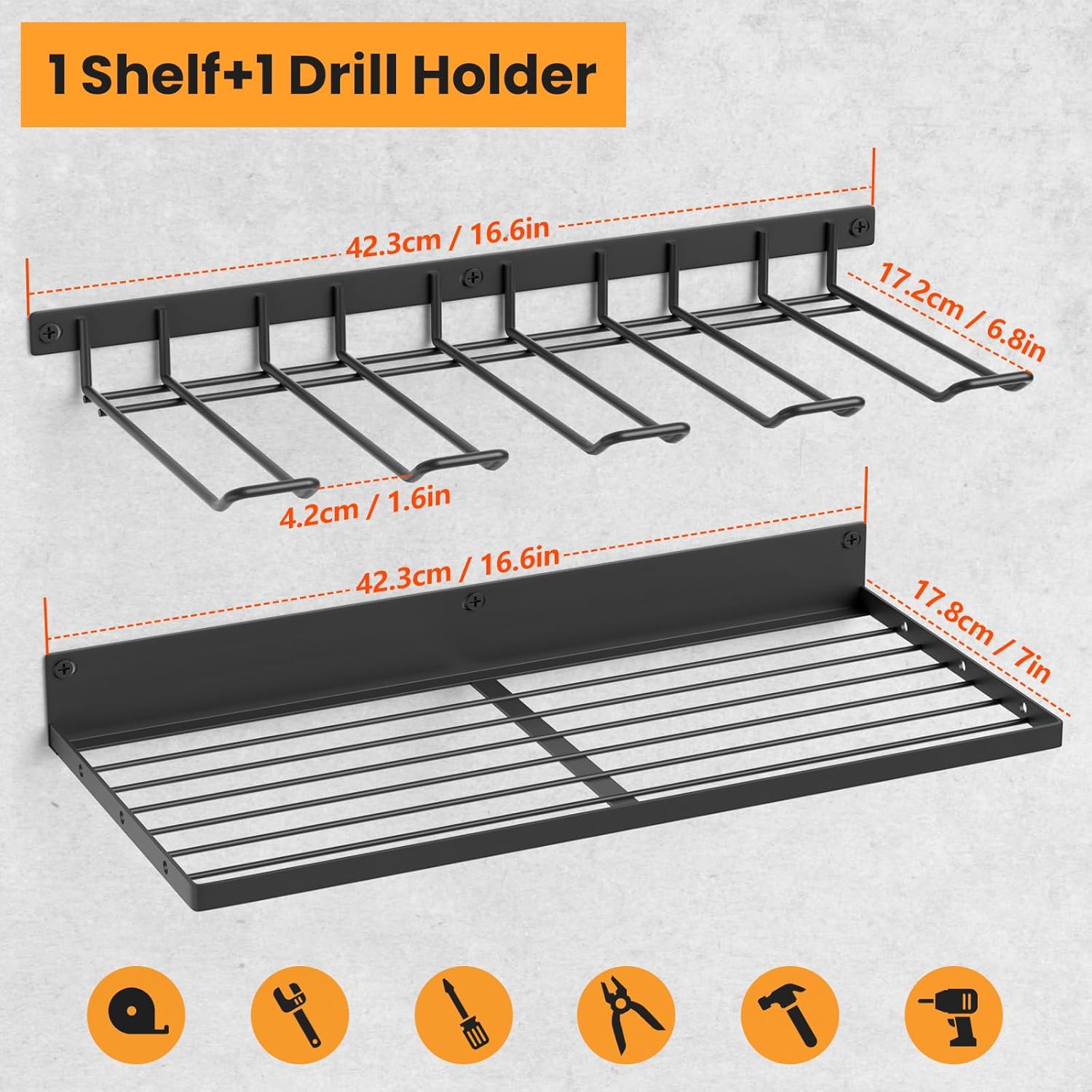 1 Shelf+1 Drill Holder

42.3cm / 16.6in

17.2cm / 6.8in

4.2cm / 1.6in

42.3cm / 16.6in

17.8cm / 7in