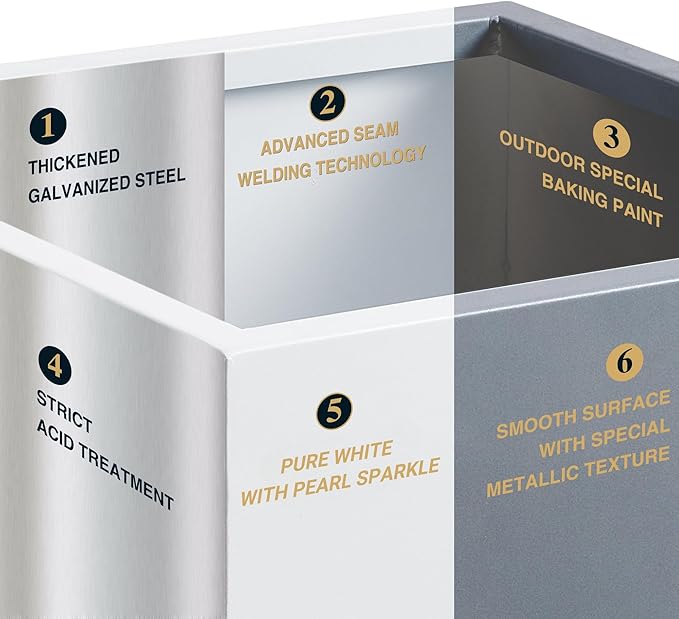 1
THICKENED GALVANIZED STEEL

2
ADVANCED SEAM WELDING TECHNOLOGY

3
OUTDOOR SPECIAL BAKING PAINT

4
STRICT ACID TREATMENT

5
PURE WHITE WITH PEARL SPARKLE

6
SMOOTH SURFACE WITH SPECIAL METALLIC TEXTURE