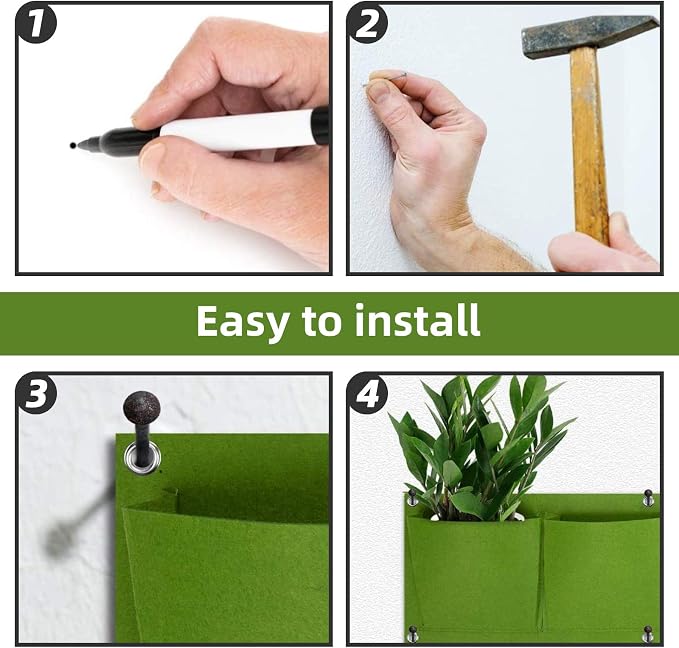 1

2

Easy to install

3

4