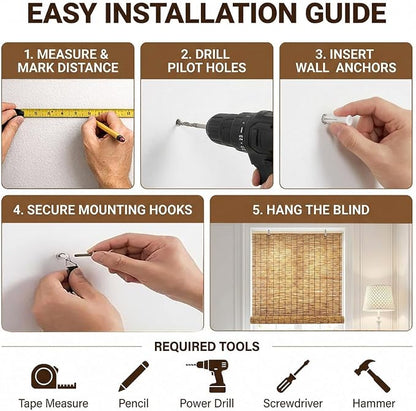 EASY INSTALLATION GUIDE

1. MEASURE & MARK DISTANCE

2. DRILL PILOT HOLES

3. INSERT WALL ANCHORS

4. SECURE MOUNTING HOOKS

5. HANG THE BLIND

REQUIRED TOOLS

Tape Measure

Pencil

Power Drill

Screwdriver

Hammer