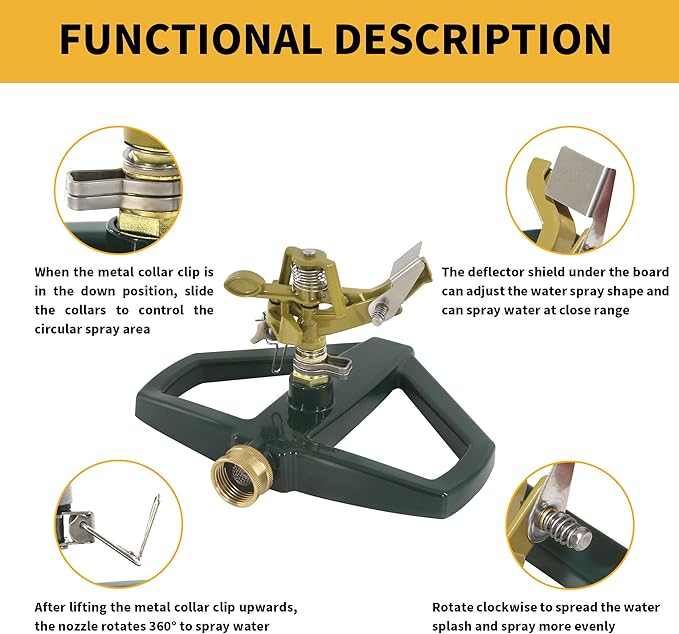 FUNCTIONAL DESCRIPTION

When the metal collar clip is in the down position, slide the collars to control the circular spray area

The deflector shield under the board can adjust the water spray shape and can spray water at close range

After lifting the metal collar clip upwards, the nozzle rotates 360° to spray water

Rotate clockwise to spread the water splash and spray more evenly