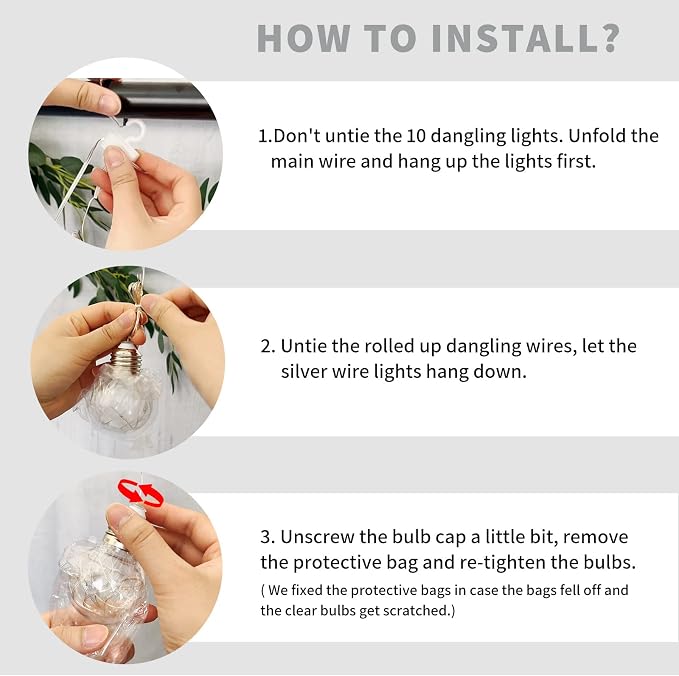 HOW TO INSTALL?

1.Don't untie the 10 dangling lights. Unfold the main wire and hang up the lights first.

2. Untie the rolled up dangling wires, let the silver wire lights hang down.

3. Unscrew the bulb cap a little bit, remove the protective bag and re-tighten the bulbs.

( We fixed the protective bags in case the bags fell off and the clear bulbs get scratched.)